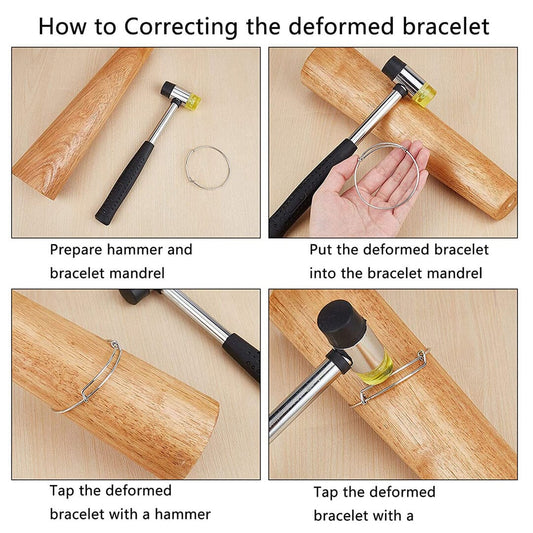 How to Correcting the deformed bracelet

Prepare hammer and bracelet mandrel

Put the deformed bracelet into the bracelet mandrel

Tap the deformed bracelet with a hammer

Tap the deformed bracelet with a