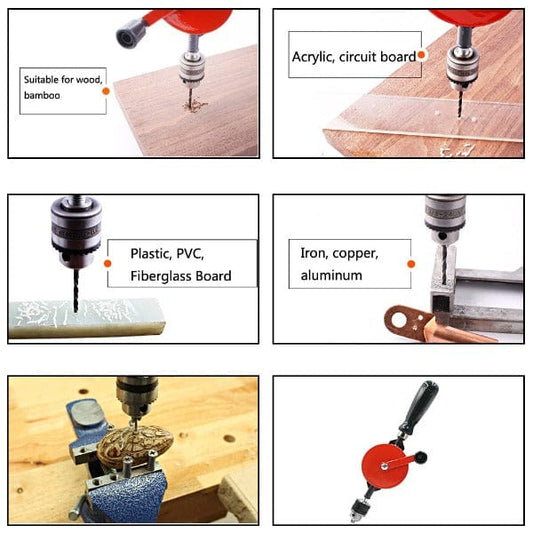 Suitable for wood, bamboo

Acrylic, circuit board

Plastic, PVC, Fiberglass Board

Iron, copper, aluminum