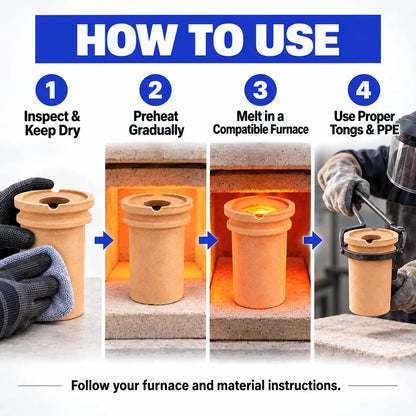 HOW TO USE

1
Inspect & Keep Dry

2
Preheat Gradually

3
Melt in a Compatible Furnace

4
Use Proper Tongs & PPE

Follow your furnace and material instructions.