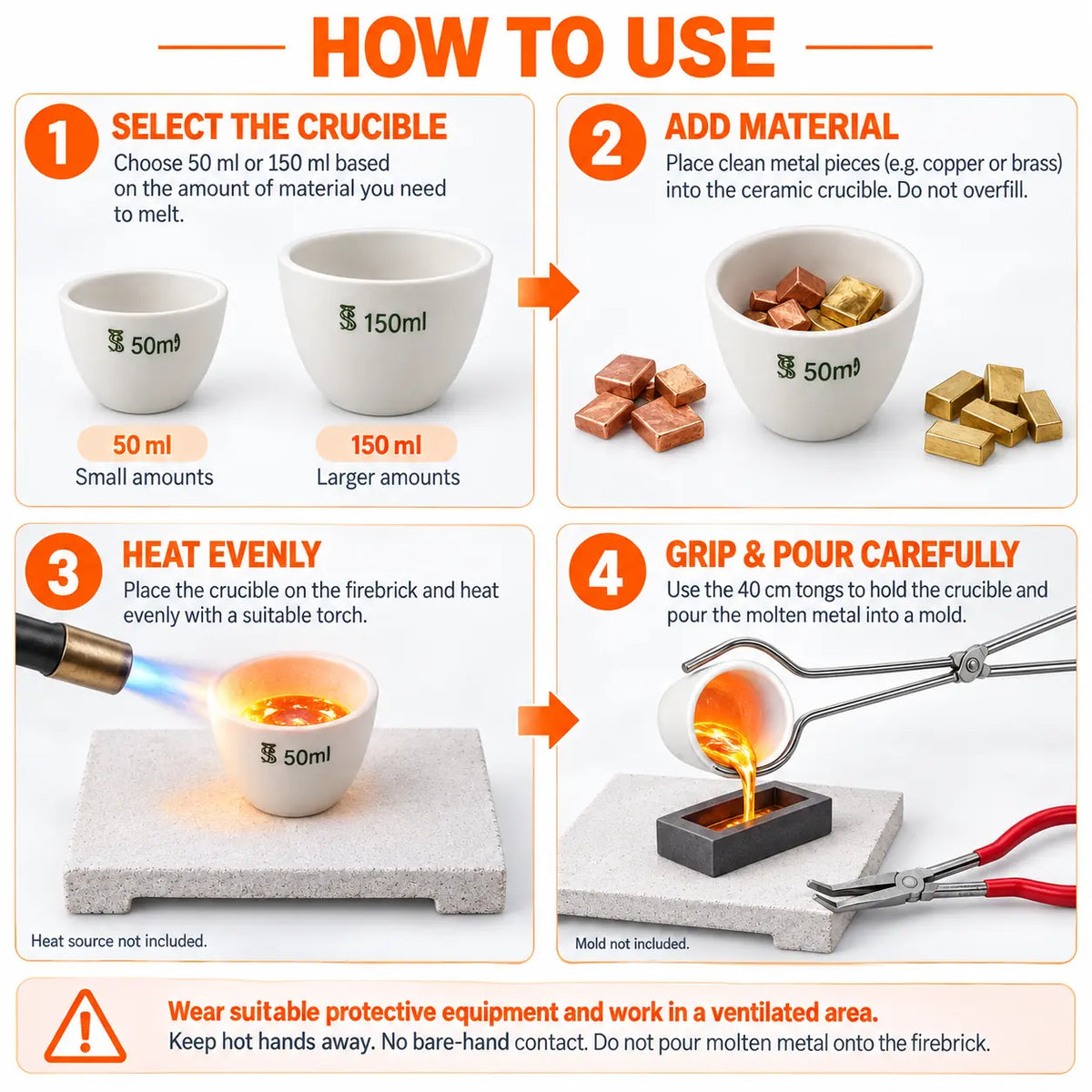 HOW TO USE

1 SELECT THE CRUCIBLE
Choose 50 ml or 150 ml based on the amount of material you need to melt.

50ml
150ml

50 ml
Small amounts

150 ml
Larger amounts

2 ADD MATERIAL
Place clean metal pieces (e.g. copper or brass) into the ceramic crucible. Do not overfill.

50ml

3 HEAT EVENLY
Place the crucible on the firebrick and heat evenly with a suitable torch.

50ml

Heat source not included.

4 GRIP & POUR CAREFULLY
Use the 40 cm tongs to hold the crucible and pour the molten metal into a mold.

Mold not included.

Wear suitable protective equipment and work in a ventilated area.
Keep hot hands away. No bare-hand contact. Do not pour molten metal onto the firebrick.