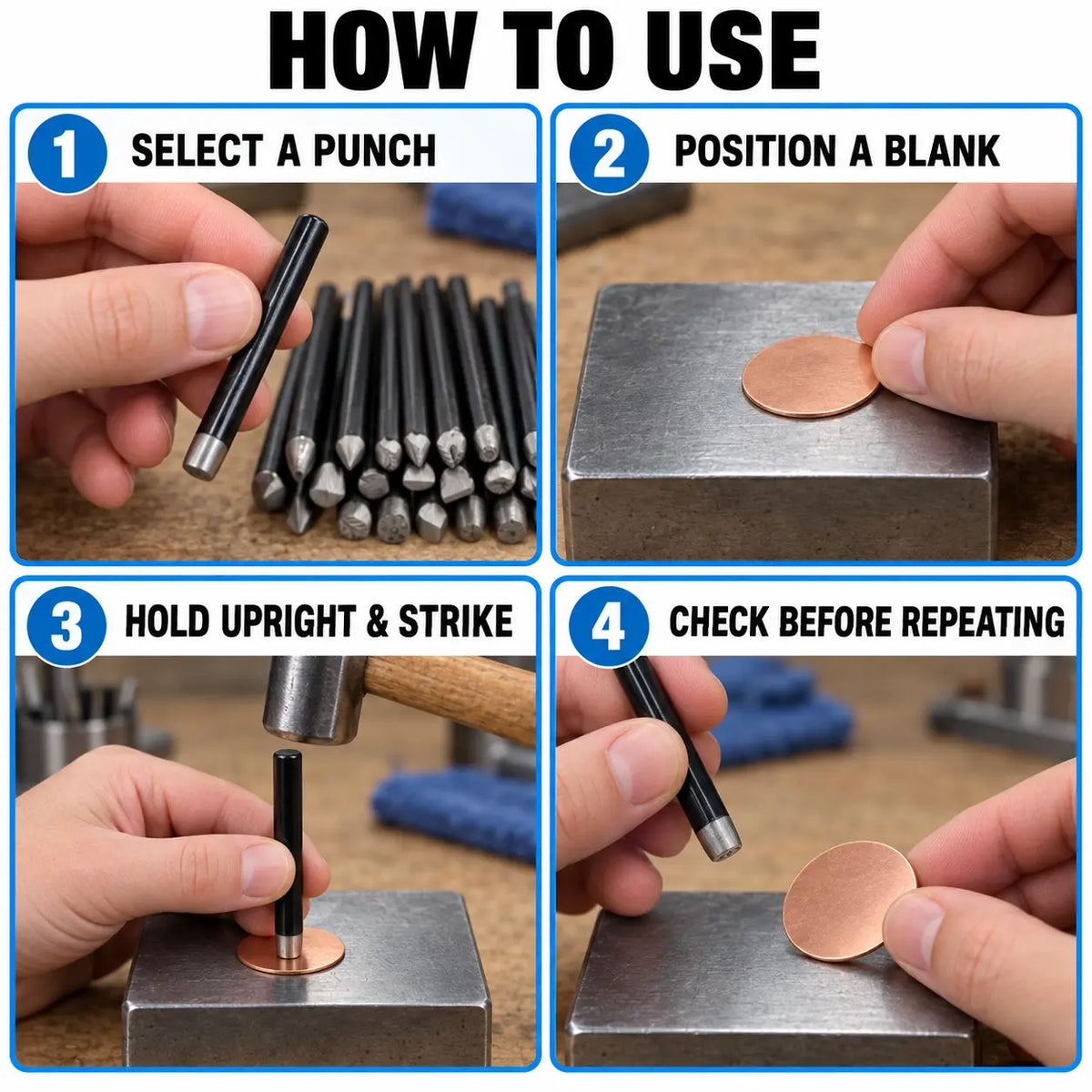 HOW TO USE

1 SELECT A PUNCH

2 POSITION A BLANK

3 HOLD UPRIGHT & STRIKE

4 CHECK BEFORE REPEATING