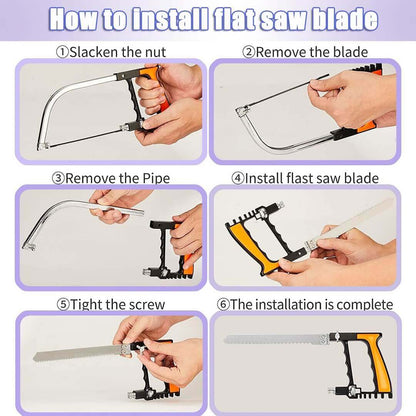 How to install flat saw blade

①Slacken the nut

②Remove the blade

③Remove the Pipe

④Install flast saw blade

⑤Tight the screw

⑥The installation is complete