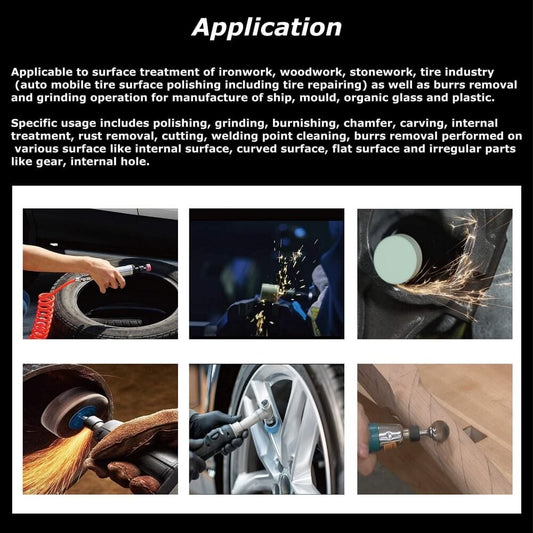 Application

Applicable to surface treatment of ironwork, woodwork, stonework, tire industry (auto mobile tire surface polishing including tire repairing) as well as burrs removal and grinding operation for manufacture of ship, mould, organic glass and plastic.

Specific usage includes polishing, grinding, burnishing, chamfer, carving, internal treatment, rust removal, cutting, welding point cleaning, burrs removal performed on various surface like internal surface, curved surface, flat surface and irregular parts like gear, internal hole.