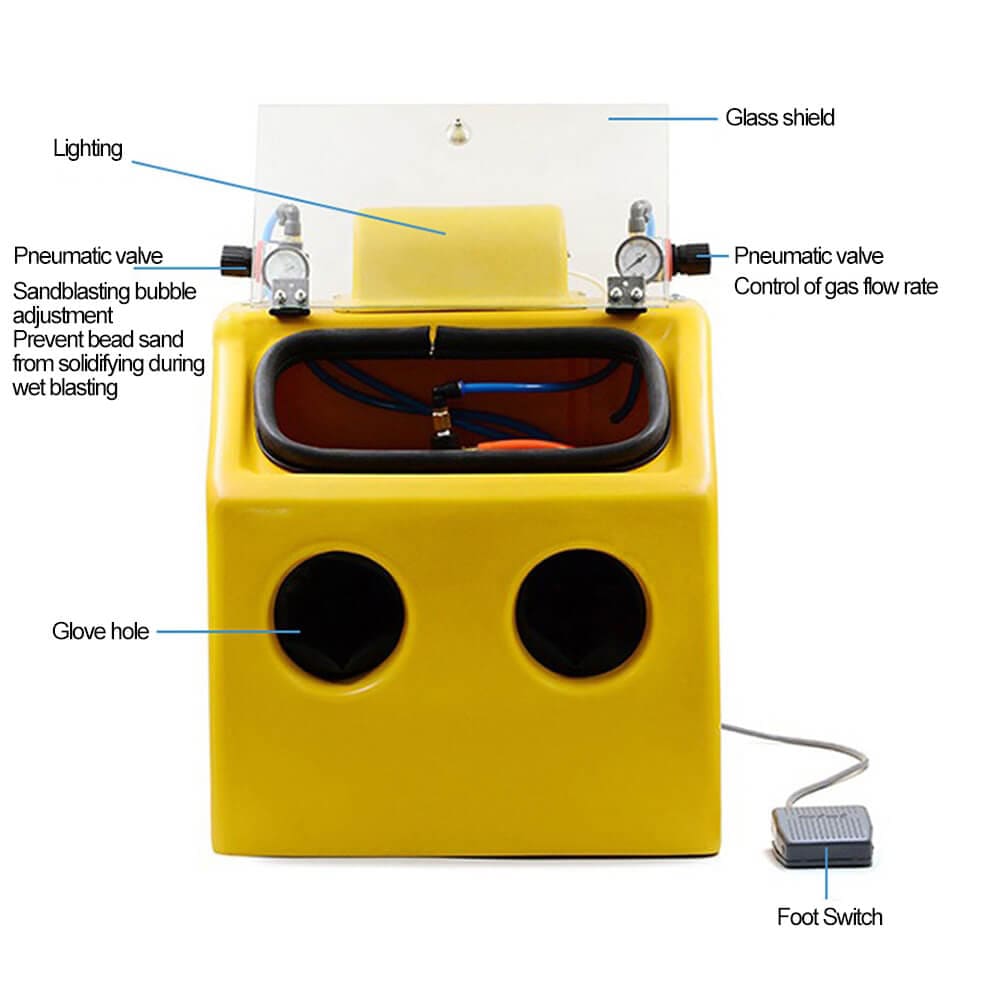 Glass shield

Lighting

Pneumatic valve
Sandblasting bubble adjustment
Prevent bead sand from solidifying during wet blasting

Pneumatic valve
Control of gas flow rate

Glove hole

Foot Switch