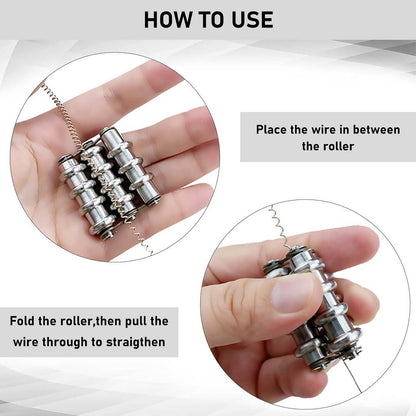 HOW TO USE

Place the wire in between the roller

Fold the roller,then pull the wire through to straigthen