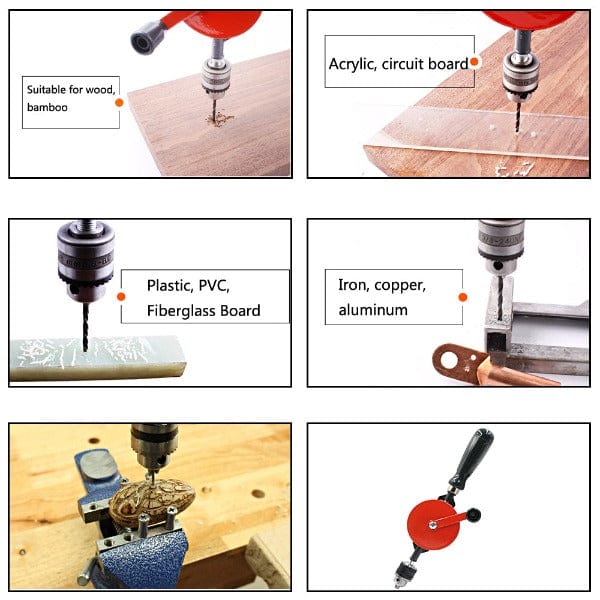 Suitable for wood, bamboo

Acrylic, circuit board

Plastic, PVC, Fiberglass Board

Iron, copper, aluminum