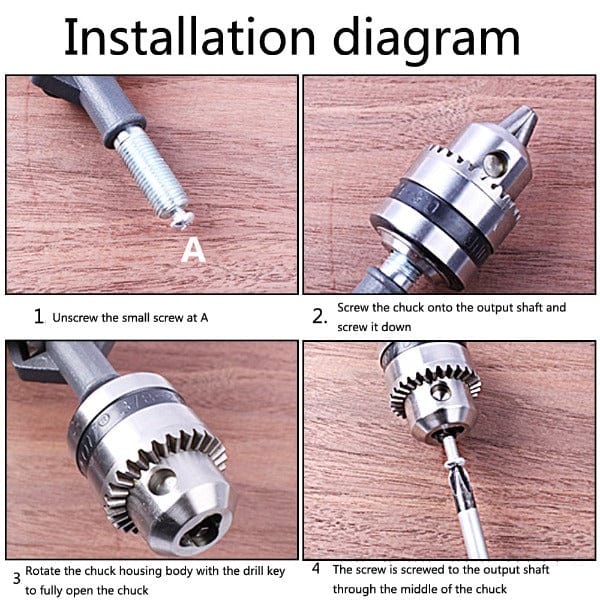 Installation diagram

A

1 Unscrew the small screw at A

2. Screw the chuck onto the output shaft and screw it down

3 Rotate the chuck housing body with the drill key to fully open the chuck

4 The screw is screwed to the output shaft through the middle of the chuck