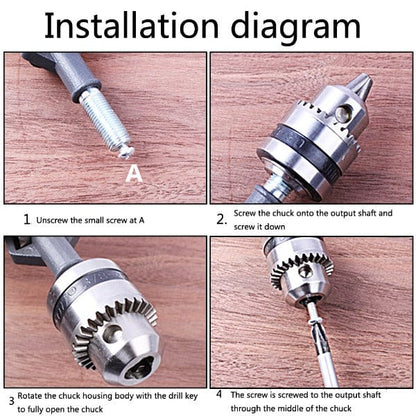 Installation diagram

A

1 Unscrew the small screw at A

2. Screw the chuck onto the output shaft and screw it down

3 Rotate the chuck housing body with the drill key to fully open the chuck

4 The screw is screwed to the output shaft through the middle of the chuck