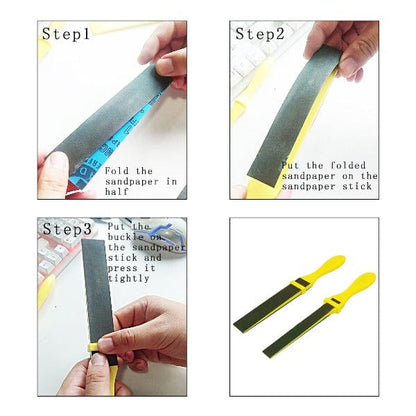 Step1

Fold the sandpaper in half

Step2

Put the folded sandpaper on the sandpaper stick

Step3

Put the buckle on the sandpaper stick and press it tightly