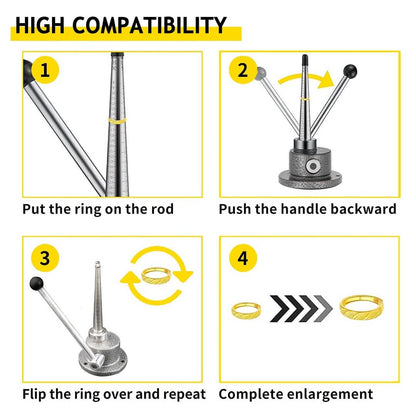 HIGH COMPATIBILITY

1

Put the ring on the rod

2

Push the handle backward

3

Flip the ring over and repeat

4

Complete enlargement