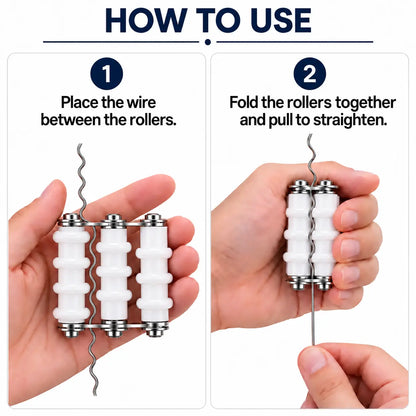 HOW TO USE

1
Place the wire between the rollers.

2
Fold the rollers together and pull to straighten.